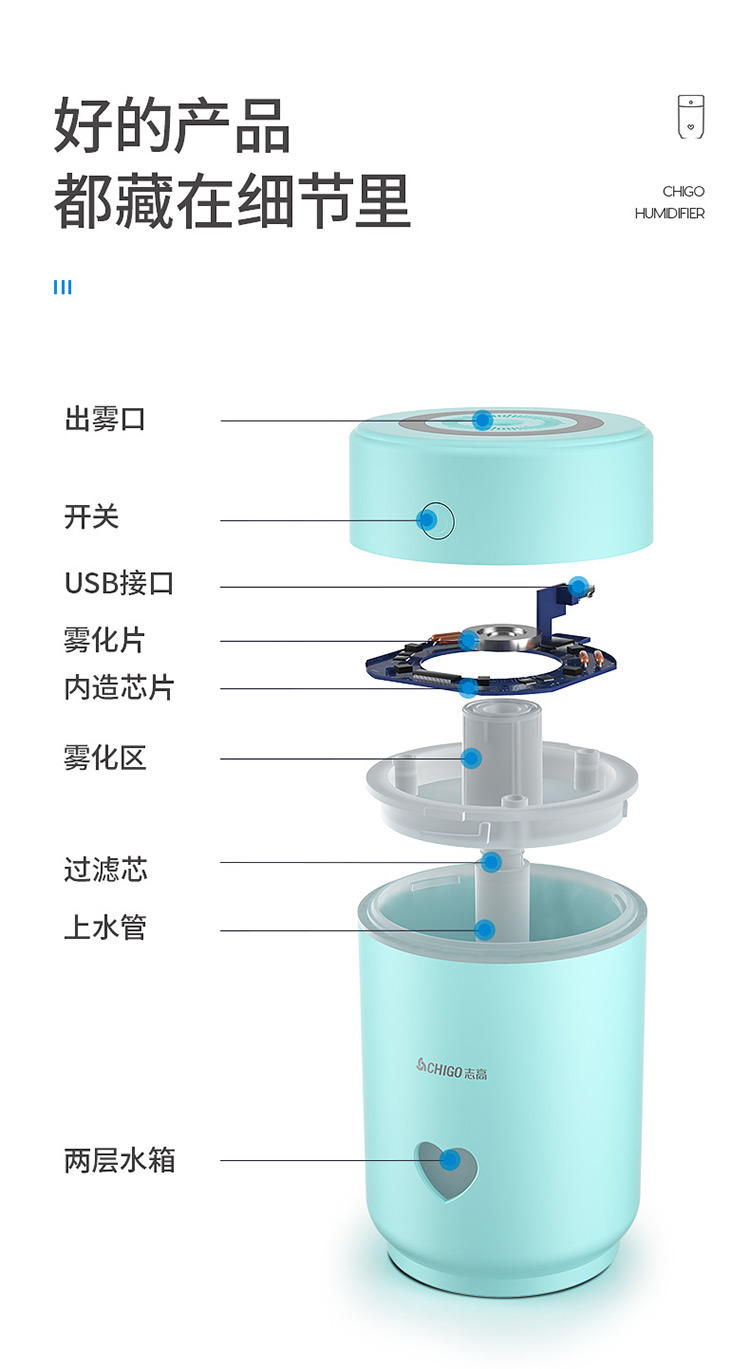 好的产品
都藏在细节里

CHIGO
HUMIDIFIER

出雾口

开关

USB接口

雾化片

内造芯片

雾化区

过滤芯

上水管

CHIGO志高

两层水箱