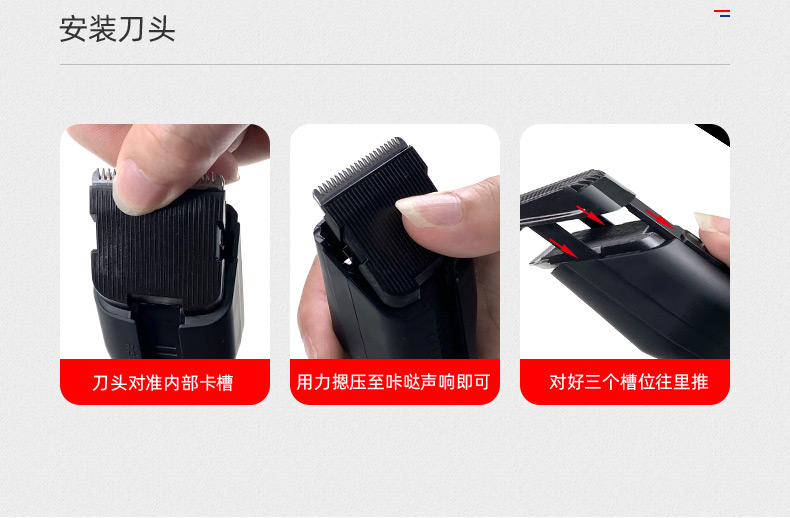 安装刀头

刀头对准内部卡槽

用力摁压至咔哒声响即可

对好三个槽位往里推